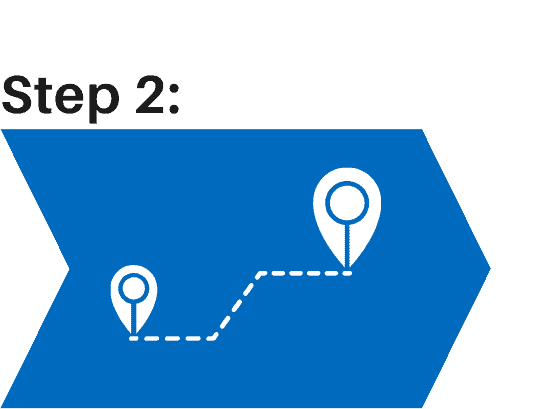 Step 2: