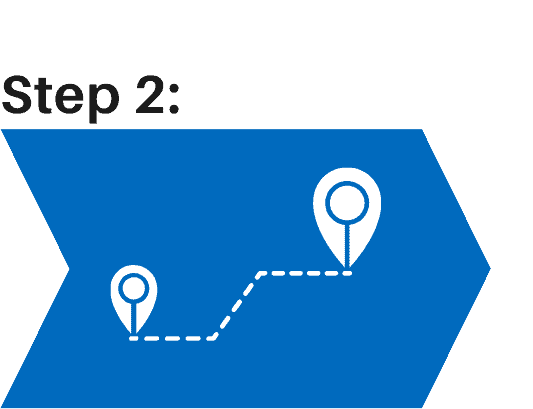 Step 2: